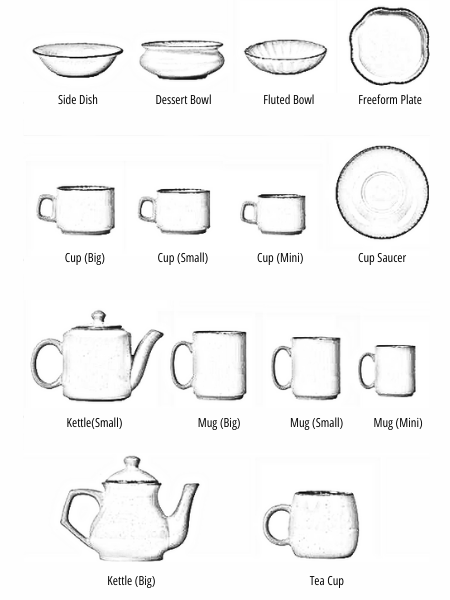 Side Dish
Dessert Bowl
Fluted Bowl
Freeform Plate

Cup (Big)
Cup (Small)
Cup (Mini)
Cup Saucer

Kettle(Small)
Mug (Big)
Mug (Small)
Mug (Mini)

Kettle (Big)
Tea Cup